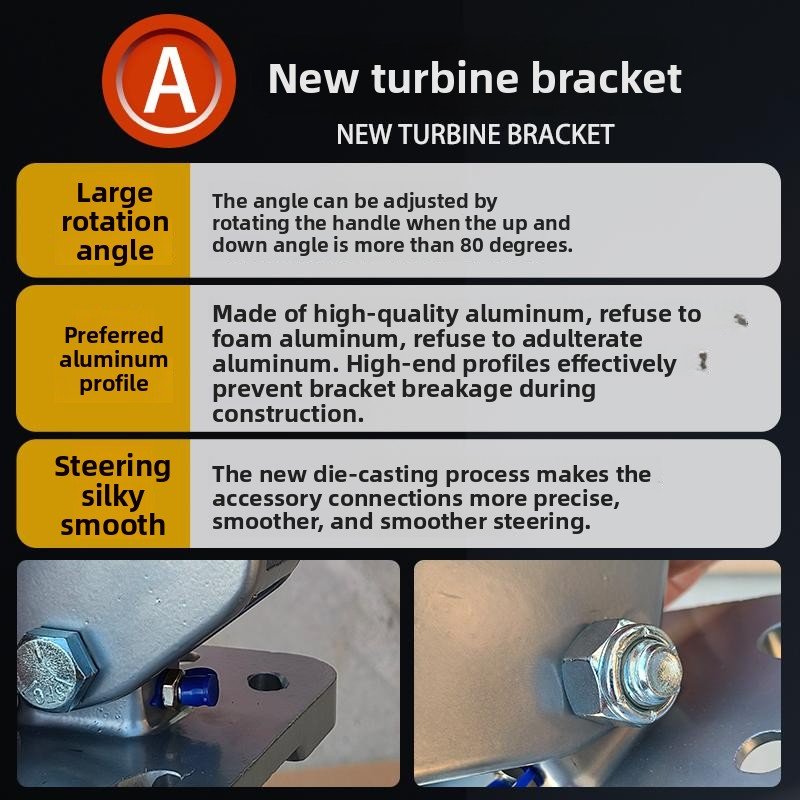 A

New turbine bracket

NEW TURBINE BRACKET

Large rotation angle

The angle can be adjusted by rotating the handle when the up and down angle is more than 80 degrees.

Preferred aluminum profile

Made of high-quality aluminum, refuse to foam aluminum, refuse to adulterate aluminum. High-end profiles effectively prevent bracket breakage during construction.

Steering silky smooth

The new die-casting process makes the accessory connections more precise, smoother, and smoother steering.